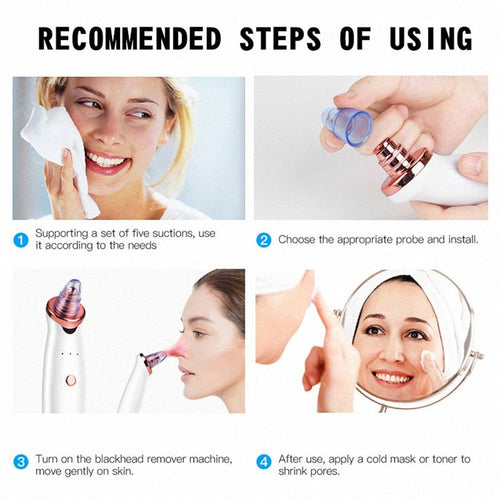 RECOMMENDED STEPS OF USING

1 Supporting a set of five suctions, use it according to the needs

2 Choose the appropriate probe and install.

3 Turn on the blackhead remover machine, move gently on skin.

4 After use, apply a cold mask or toner to shrink pores.