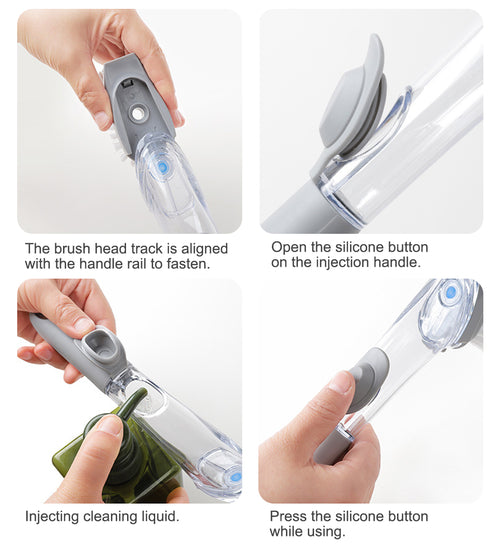 The brush head track is aligned with the handle rail to fasten.

Open the silicone button on the injection handle.

Injecting cleaning liquid.

Press the silicone button while using.