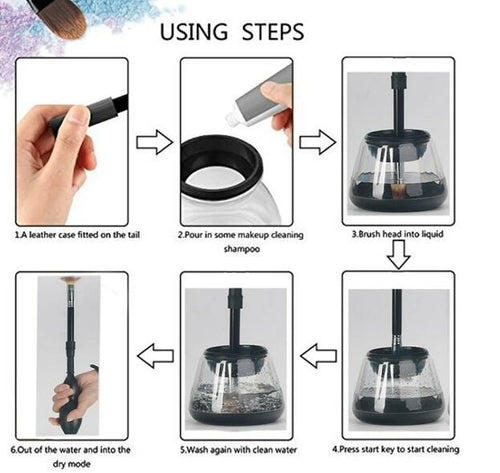 USING STEPS

1.A leather case fitted on the tail

2.Pour in some makeup cleaning shampoo

3.Brush head into liquid

4.Press start key to start cleaning

5.Wash again with clean water

6.Out of the water and into the dry mode